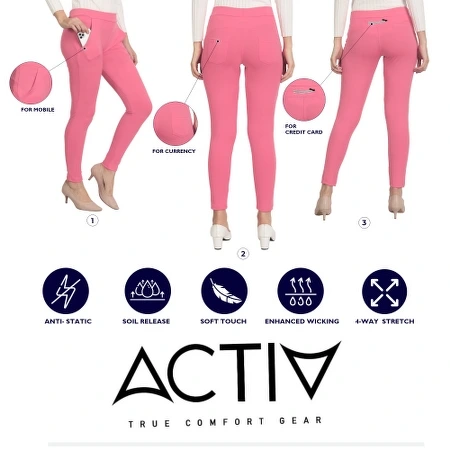 FOR MOBILE

FOR CURRENCY

FOR CREDIT CARD

1

2

3

ANTI- STATIC

SOIL RELEASE

SOFT TOUCH

ENHANCED WICKING

4-WAY STRETCH

ACTIV

TRUE COMFORT GEAR